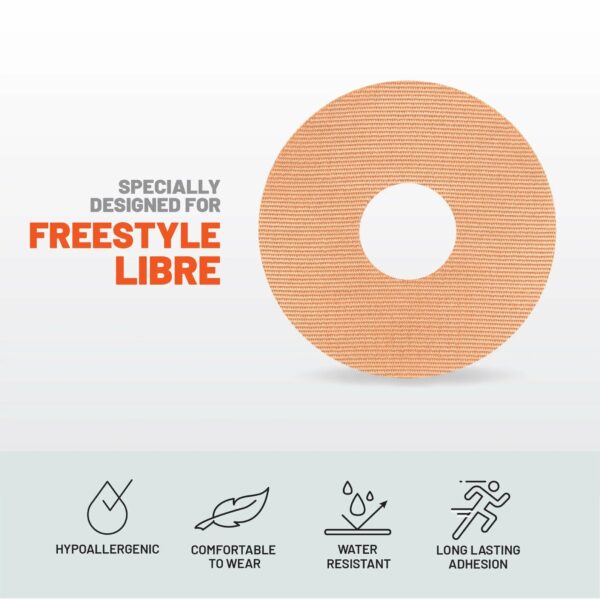 SPECIALLY DESIGNED FOR
FREESTYLE LIBRE

HYPOALLERGENIC

COMFORTABLE TO WEAR

WATER RESISTANT

LONG LASTING ADHESION